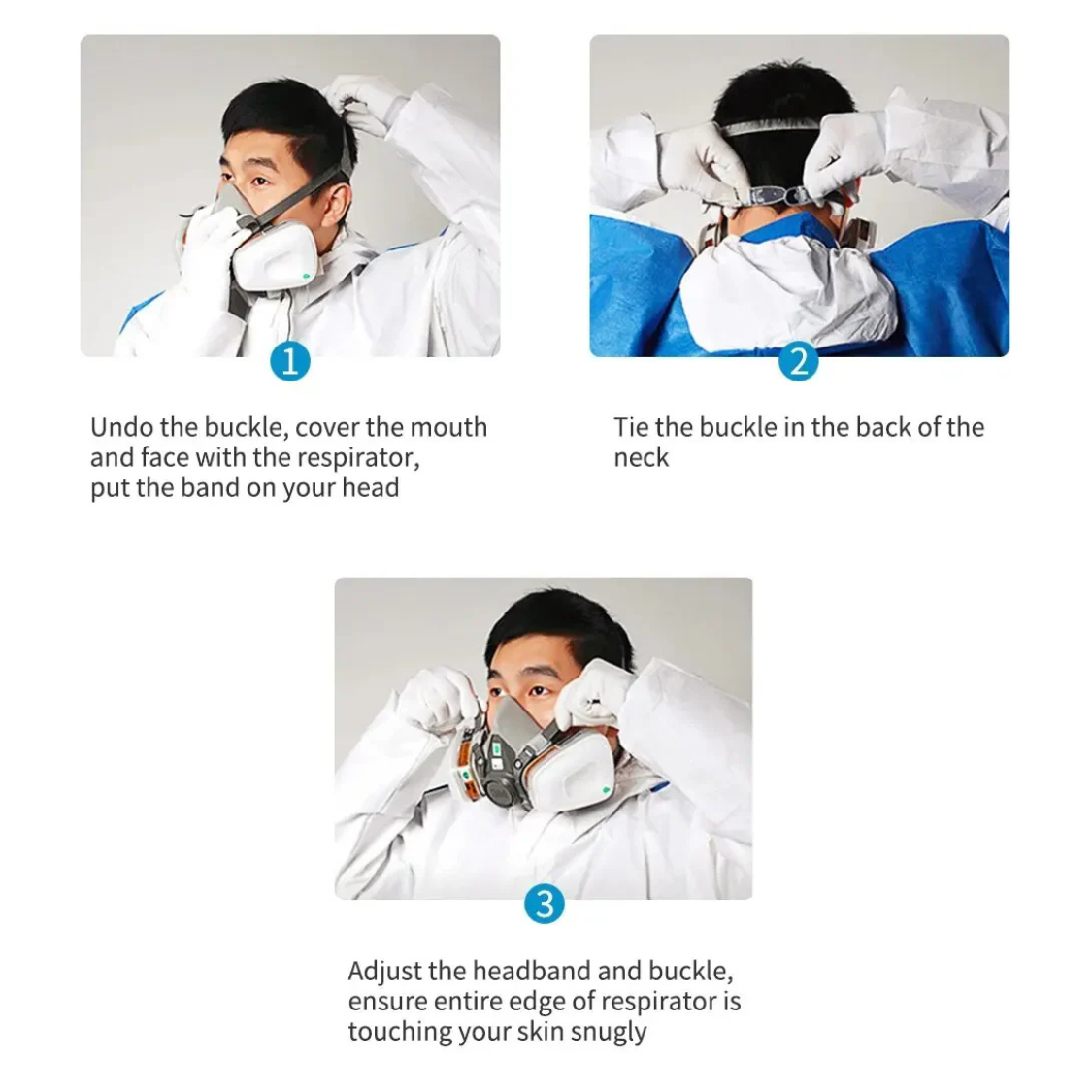 1

Undo the buckle, cover the mouth and face with the respirator, put the band on your head

2

Tie the buckle in the back of the neck

3

Adjust the headband and buckle, ensure entire edge of respirator is touching your skin snugly