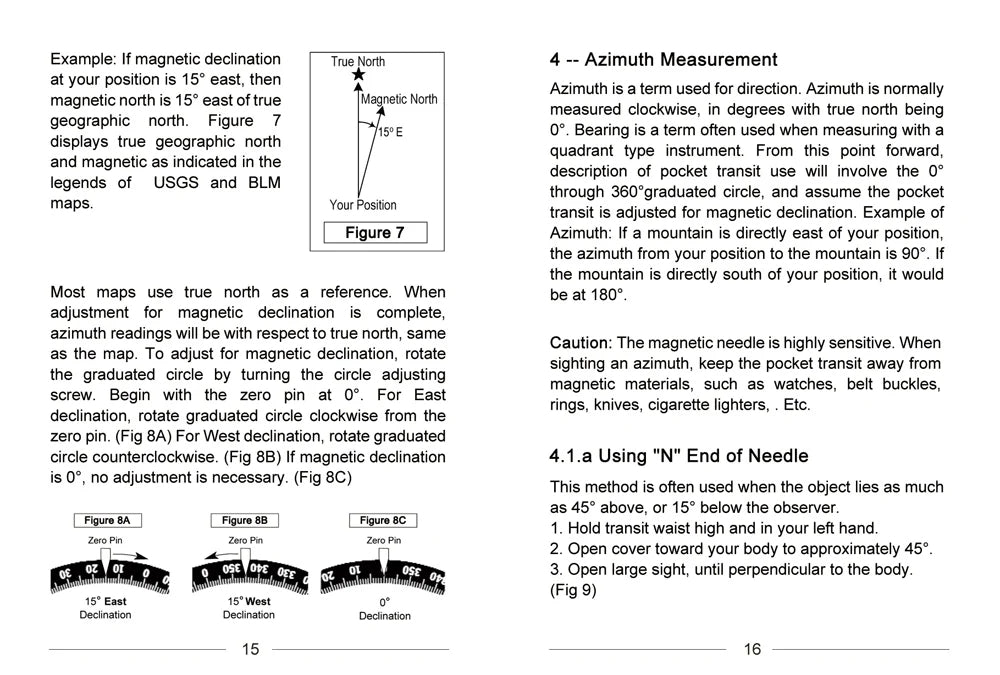 Example: If magnetic declination at your position is 15° east, then magnetic north is 15° east of true geographic north. Figure 7 displays true geographic north and magnetic as indicated in the legends of USGS and BLM maps.

True North

Magnetic North

15° E

Your Position

Figure 7

Most maps use true north as a reference. When adjustment for magnetic declination is complete, azimuth readings will be with respect to true north, same as the map. To adjust for magnetic declination, rotate the graduated circle by turning the circle adjusting screw. Begin with the zero pin at 0°. For East declination, rotate graduated circle clockwise from the zero pin. (Fig 8A) For West declination, rotate graduated circle counterclockwise. (Fig 8B) If magnetic declination is 0°, no adjustment is necessary. (Fig 8C)

Figure 8A

Zero Pin

30 20 10 0

15° East Declination

Figure 8B

Zero Pin

0 350 340 330

15° West Declination

Figure 8C

Zero Pin

20 10 0 350 340

0° Declination

15

4 -- Azimuth Measurement

Azimuth is a term used for direction. Azimuth is normally measured clockwise, in degrees with true north being 0°. Bearing is a term often used when measuring with a quadrant type instrument. From this point forward, description of pocket transit use will involve the 0° through 360°graduated circle, and assume the pocket transit is adjusted for magnetic declination. Example of Azimuth: If a mountain is directly east of your position, the azimuth from your position to the mountain is 90°. If the mountain is directly south of your position, it would be at 180°.

Caution: The magnetic needle is highly sensitive. When sighting an azimuth, keep the pocket transit away from magnetic materials, such as watches, belt buckles, rings, knives, cigarette lighters, . Etc.

4.1.a Using "N" End of Needle

This method is often used when the object lies as much as 45° above, or 15° below the observer.
1. Hold transit waist high and in your left hand.
2. Open cover toward your body to approximately 45°.
3. Open large sight, until perpendicular to the body. (Fig 9)

16