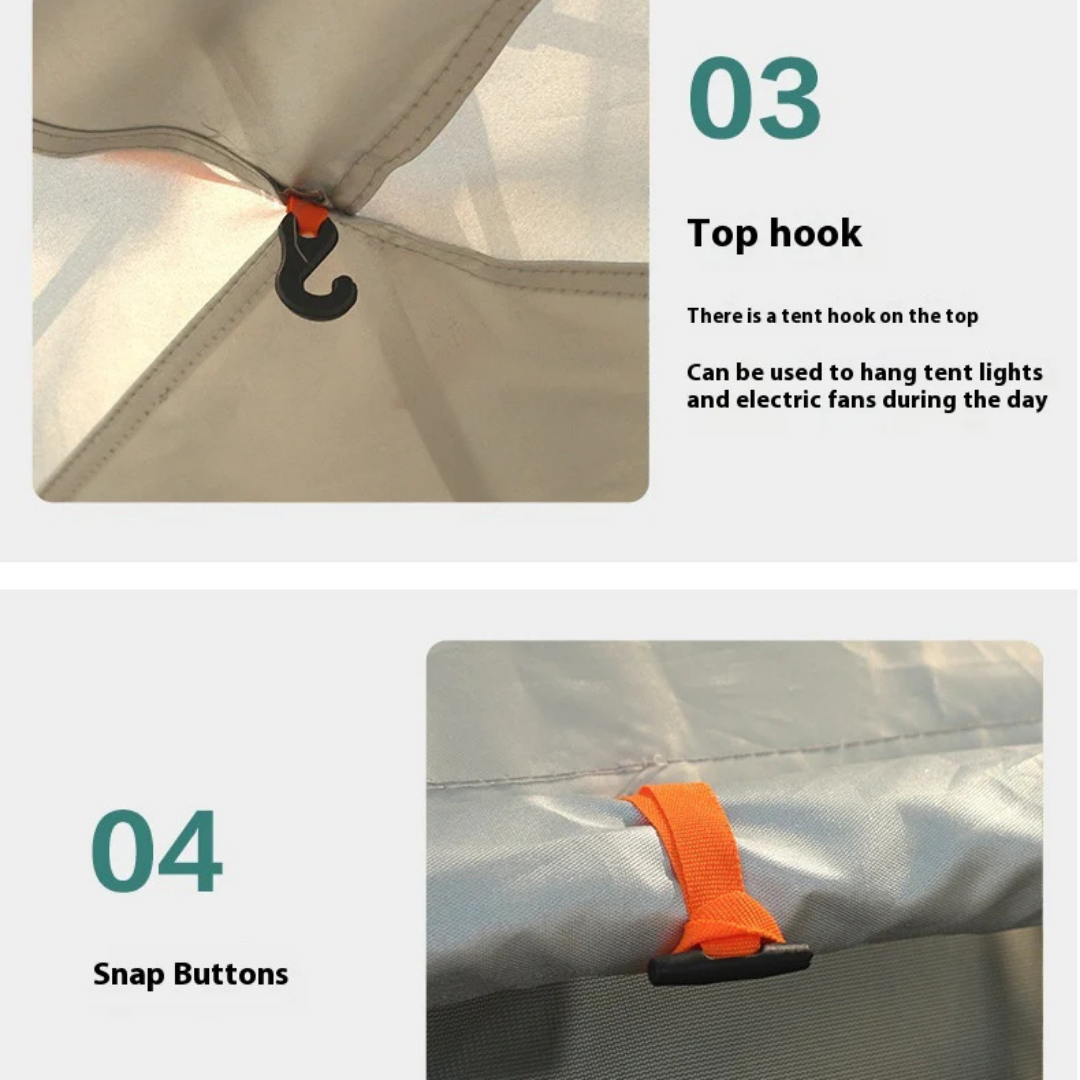 03

Top hook

There is a tent hook on the top

Can be used to hang tent lights and electric fans during the day

04

Snap Buttons